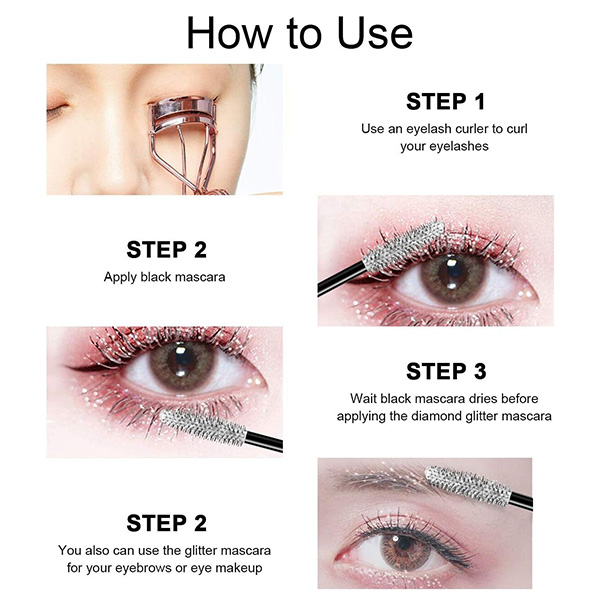 How to Use

STEP 1
Use an eyelash curler to curl your eyelashes

STEP 2
Apply black mascara

STEP 3
Wait black mascara dries before applying the diamond glitter mascara

STEP 2
You also can use the glitter mascara for your eyebrows or eye makeup